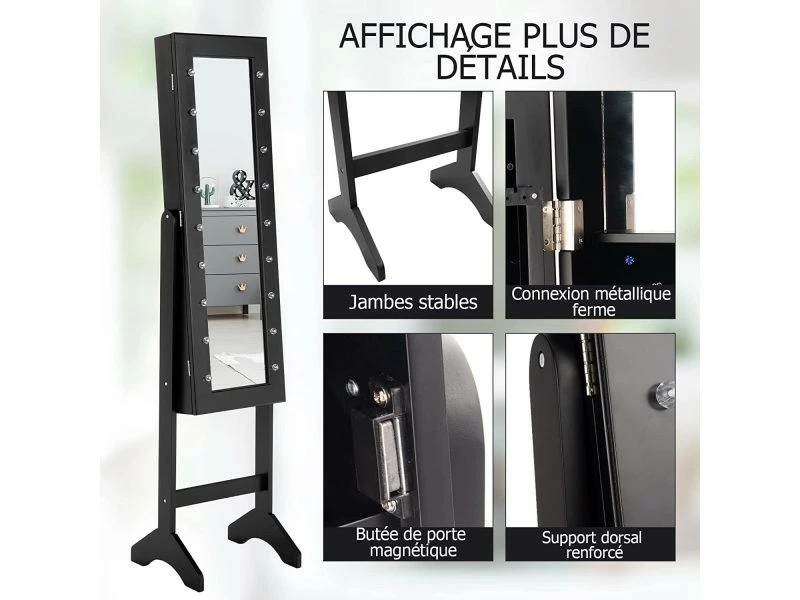 AFFICHAGE PLUS DE DÉTAILS

Jambes stables

Connexion métallique ferme

Butée de porte magnétique

Support dorsal renforcé