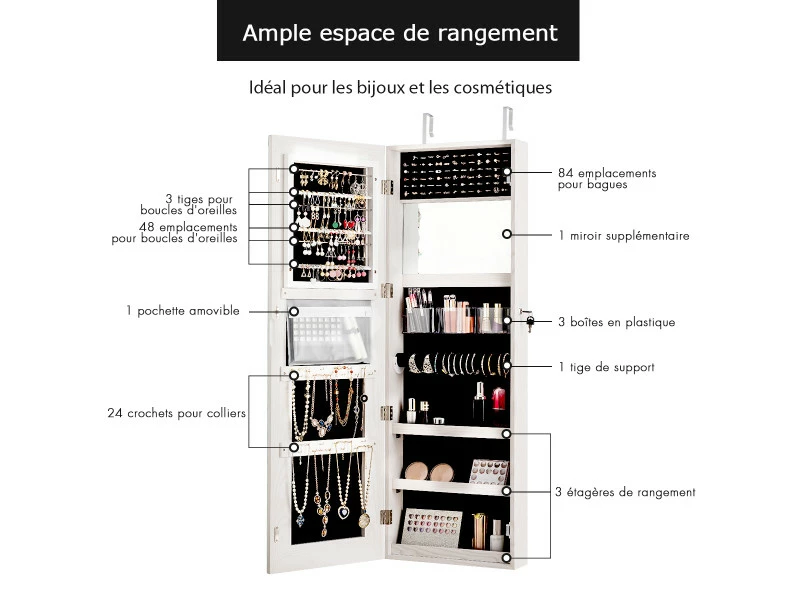 Ample espace de rangement

Idéal pour les bijoux et les cosmétiques

3 tiges pour boucles d'oreilles

48 emplacements pour boucles d'oreilles

1 pochette amovible

24 crochets pour colliers

84 emplacements pour bagues

1 miroir supplémentaire

3 boîtes en plastique

1 tige de support

3 étagères de rangement